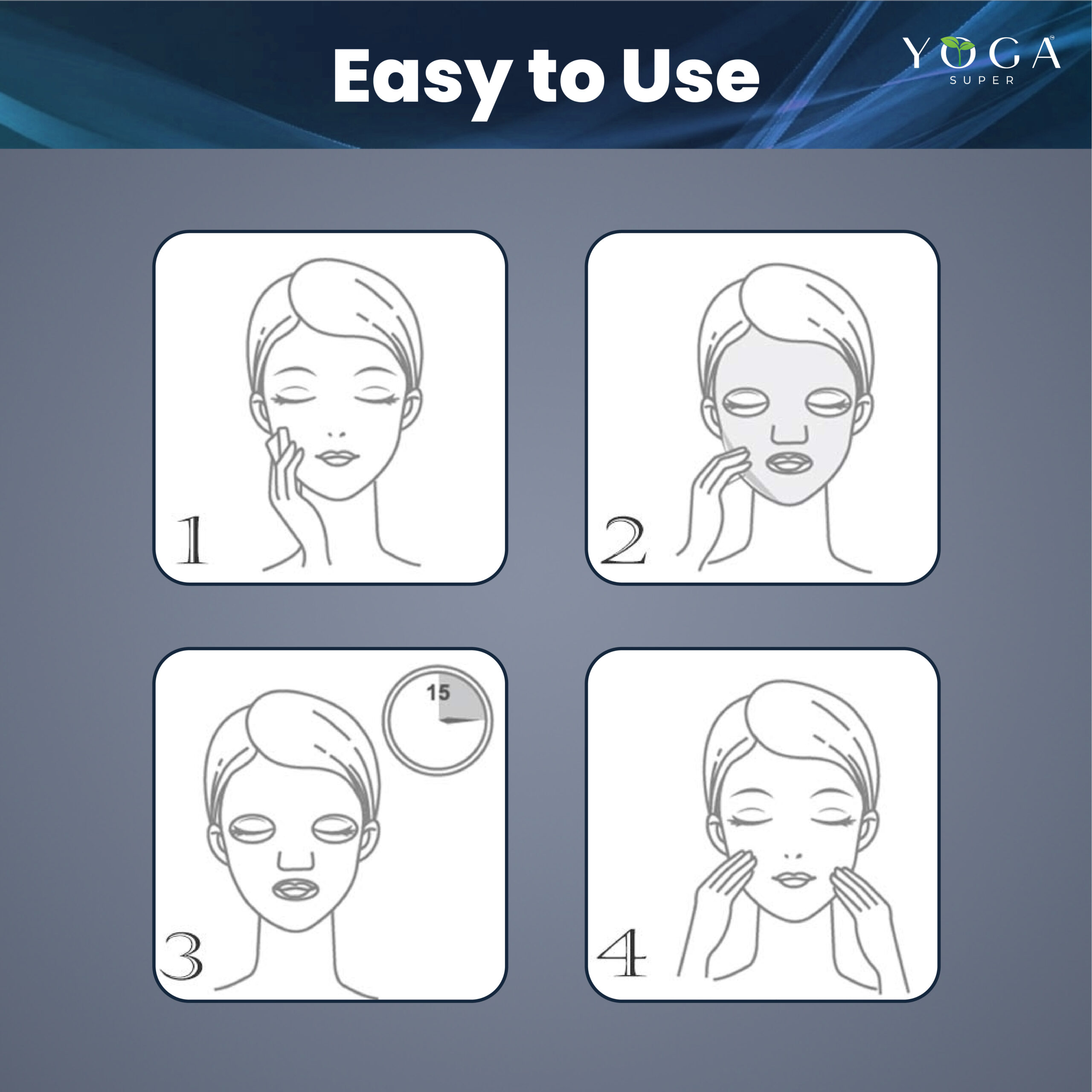 Easy to Use

YOGA
SUPER

1

2

15

3

4